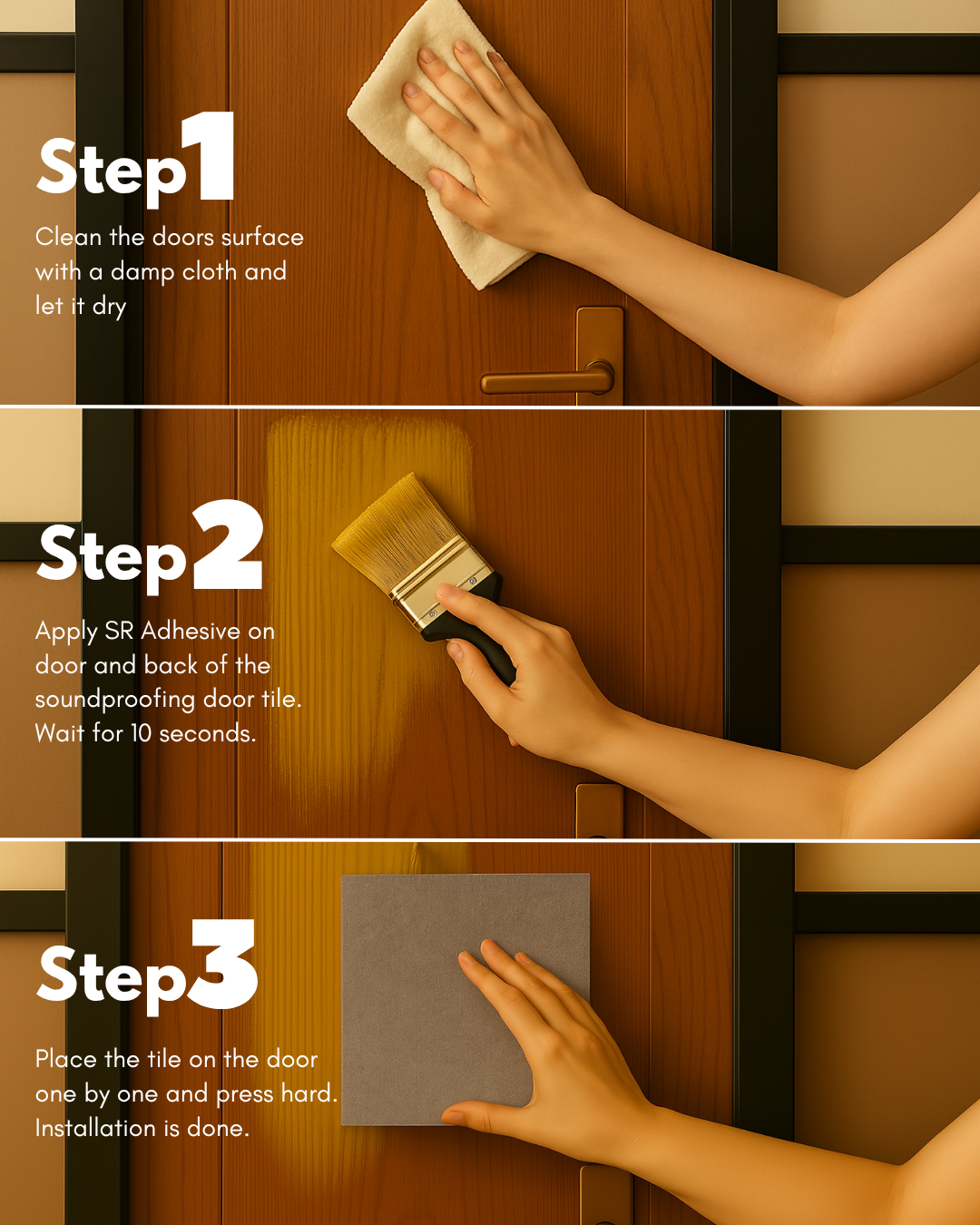 Step1

Clean the doors surface with a damp cloth and let it dry

Step2

Apply SR Adhesive on door and back of the soundproofing door tile. Wait for 10 seconds.

Step3

Place the tile on the door one by one and press hard. Installation is done.