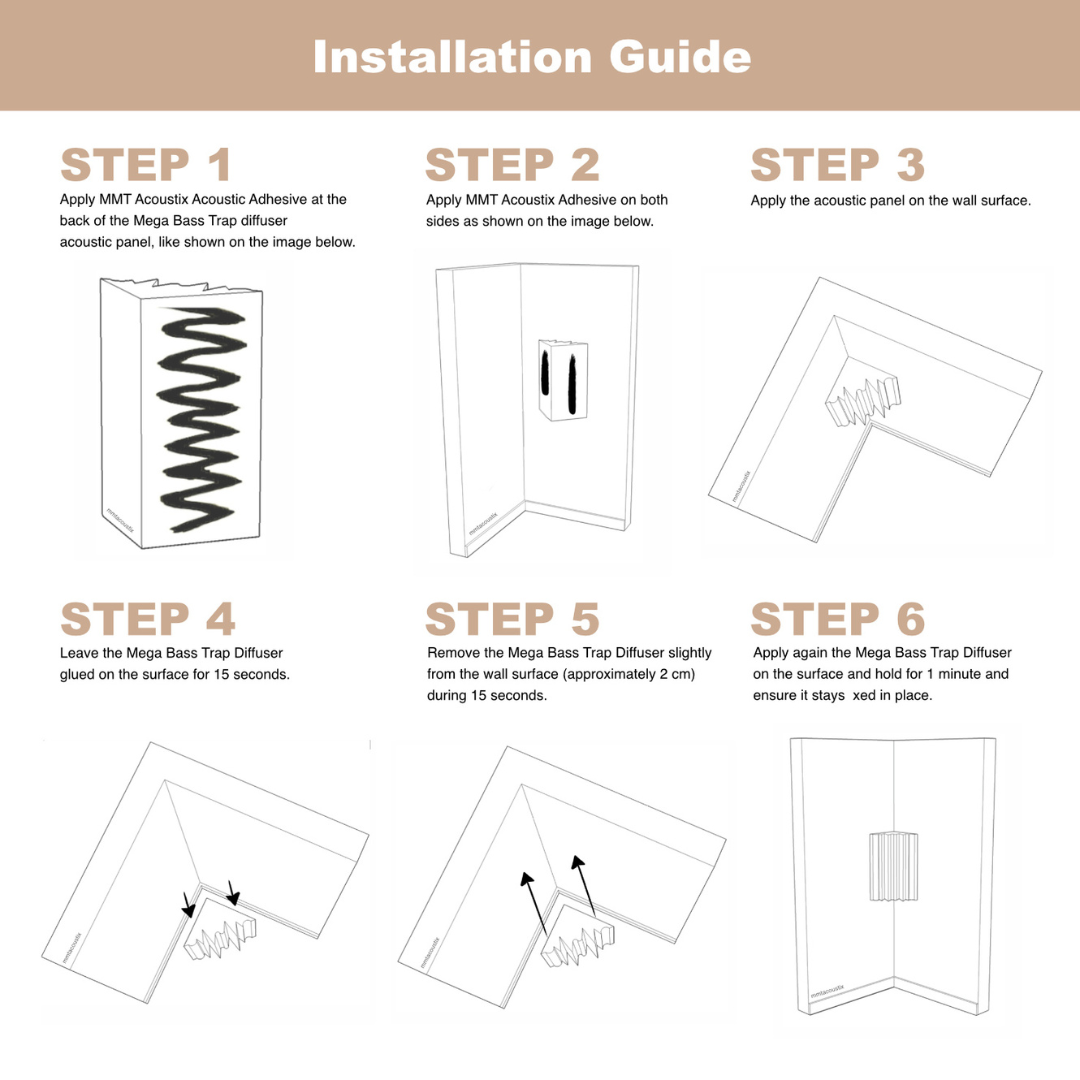 Installation Guide

STEP 1
Apply MMT Acoustix Acoustic Adhesive at the back of the Mega Bass Trap diffuser acoustic panel, like shown on the image below.

mmtacoustix

STEP 2
Apply MMT Acoustix Adhesive on both sides as shown on the image below.

mmtacoustix

STEP 3
Apply the acoustic panel on the wall surface.

mmtacoustix

STEP 4
Leave the Mega Bass Trap Diffuser glued on the surface for 15 seconds.

mmtacoustix

STEP 5
Remove the Mega Bass Trap Diffuser slightly from the wall surface (approximately 2 cm) during 15 seconds.

mmtacoustix

STEP 6
Apply again the Mega Bass Trap Diffuser on the surface and hold for 1 minute and ensure it stays xed in place.

mmtacoustix