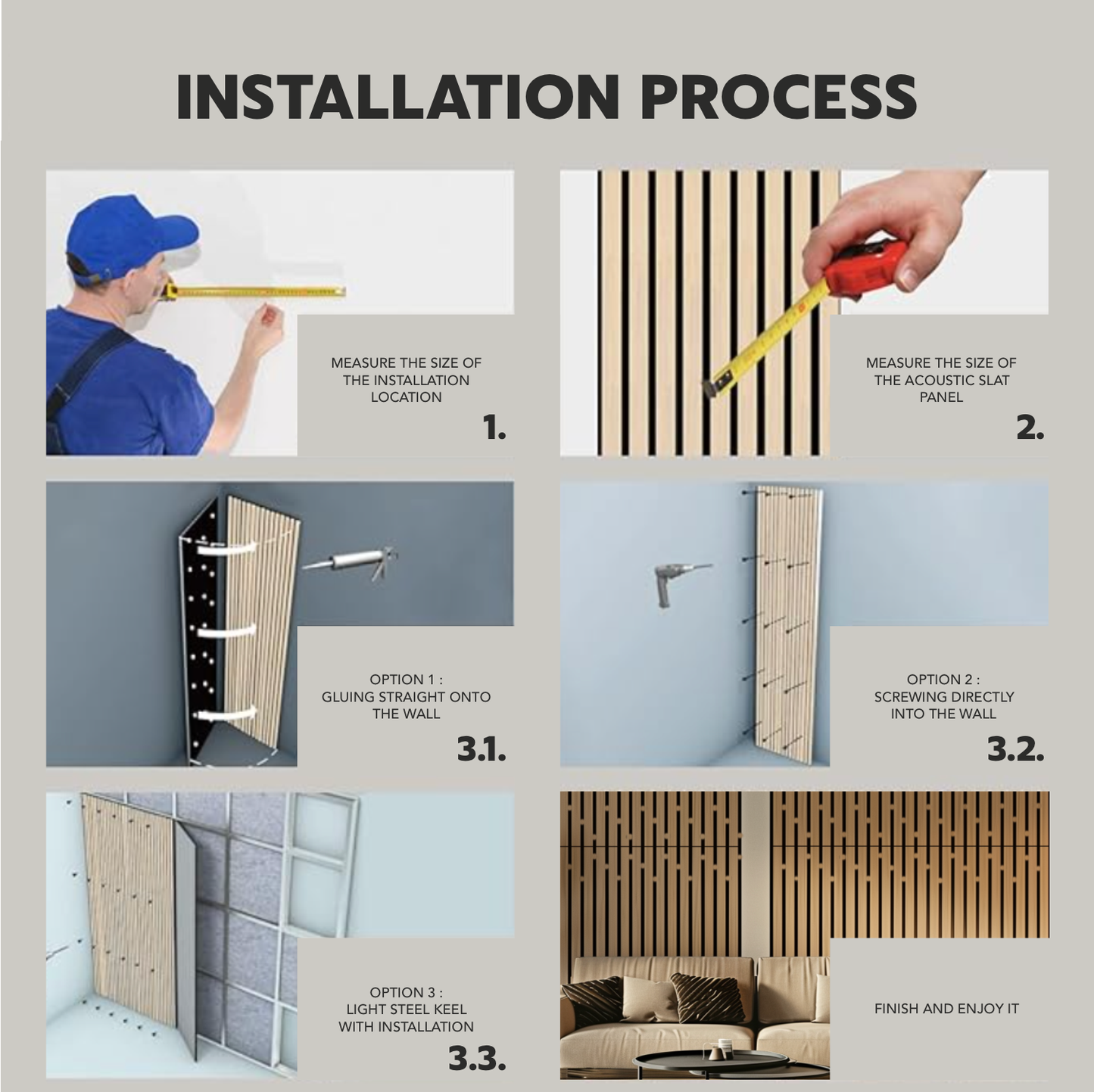 INSTALLATION PROCESS

MEASURE THE SIZE OF THE INSTALLATION LOCATION

1.

MEASURE THE SIZE OF THE ACOUSTIC SLAT PANEL

2.

OPTION 1 : GLUING STRAIGHT ONTO THE WALL

3.1.

OPTION 2 : SCREWING DIRECTLY INTO THE WALL

3.2.

OPTION 3 : LIGHT STEEL KEEL WITH INSTALLATION

3.3.

FINISH AND ENJOY IT