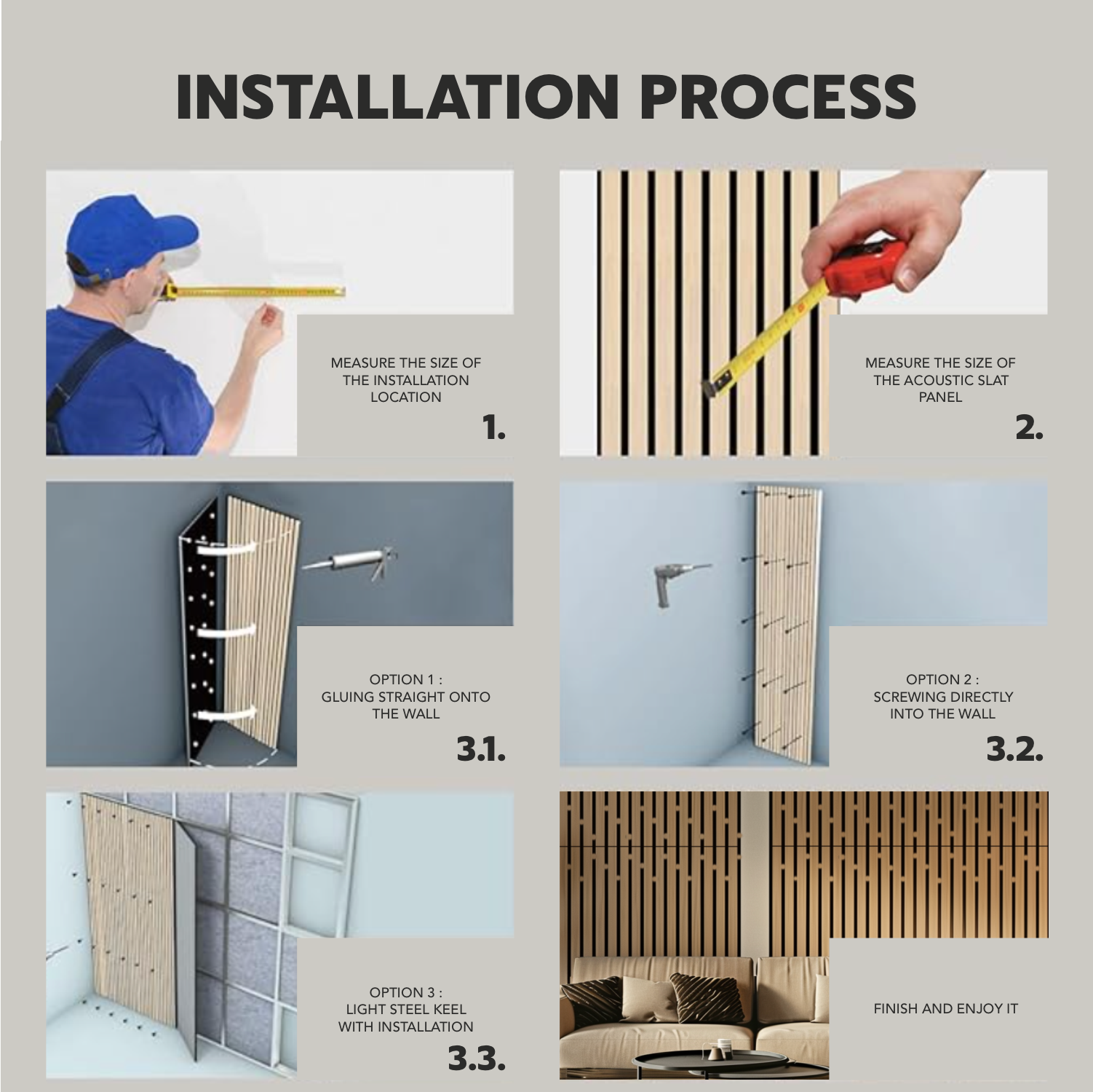 INSTALLATION PROCESS

MEASURE THE SIZE OF THE INSTALLATION LOCATION

1.

MEASURE THE SIZE OF THE ACOUSTIC SLAT PANEL

2.

OPTION 1 : GLUING STRAIGHT ONTO THE WALL

3.1.

OPTION 2 : SCREWING DIRECTLY INTO THE WALL

3.2.

OPTION 3 : LIGHT STEEL KEEL WITH INSTALLATION

3.3.

FINISH AND ENJOY IT