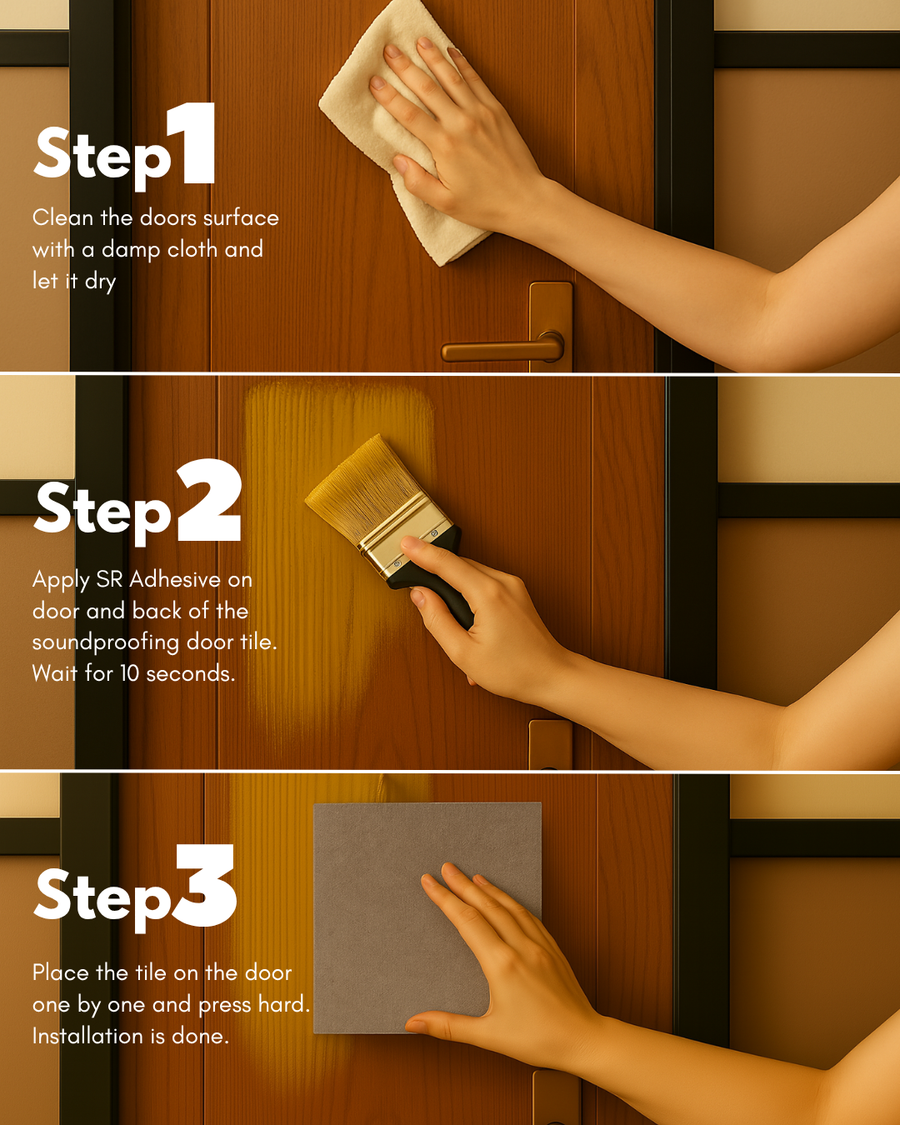 Step1

Clean the doors surface with a damp cloth and let it dry

Step2

Apply SR Adhesive on door and back of the soundproofing door tile. Wait for 10 seconds.

Step3

Place the tile on the door one by one and press hard. Installation is done.