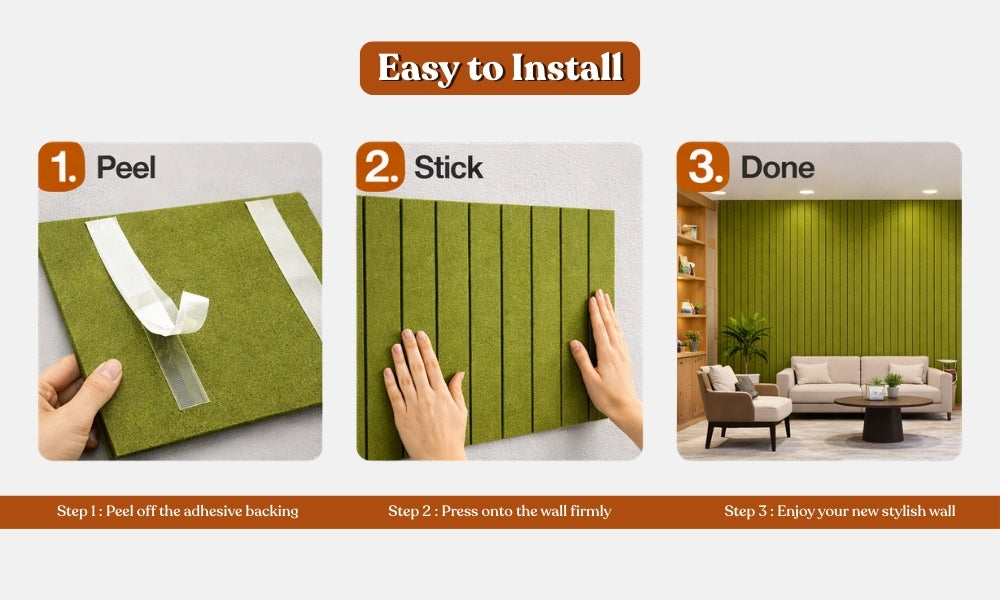 Easy to Install

1. Peel

2. Stick

3. Done

Step 1 : Peel off the adhesive backing

Step 2 : Press onto the wall firmly

Step 3 : Enjoy your new stylish wall