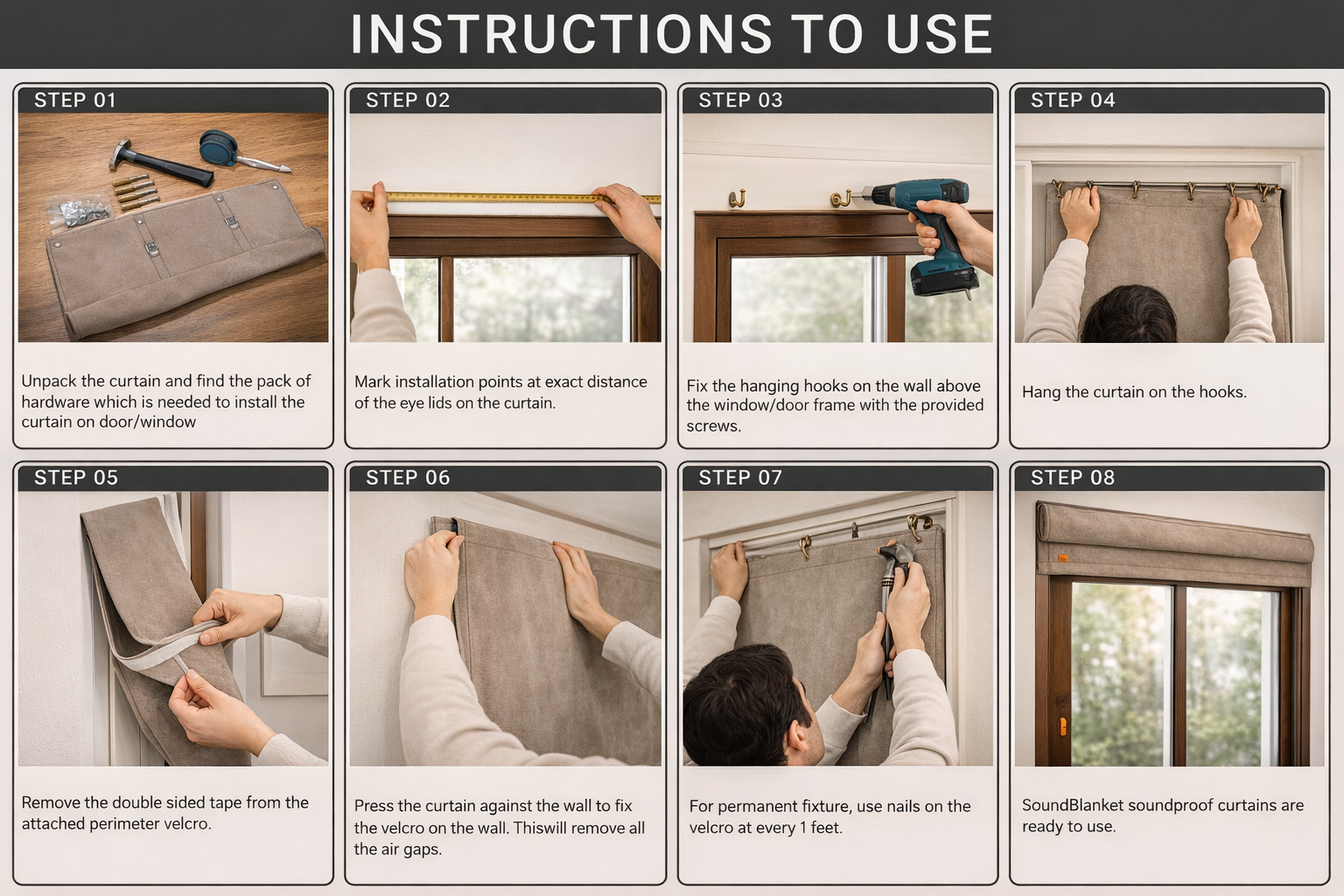 INSTRUCTIONS TO USE

STEP 01

Unpack the curtain and find the pack of hardware which is needed to install the curtain on door/window

STEP 02

Mark installation points at exact distance of the eye lids on the curtain.

STEP 03

Fix the hanging hooks on the wall above the window/door frame with the provided screws.

STEP 04

Hang the curtain on the hooks.

STEP 05

Remove the double sided tape from the attached perimeter velcro.

STEP 06

Press the curtain against the wall to fix the velcro on the wall. Thiswill remove all the air gaps.

STEP 07

For permanent fixture, use nails on the velcro at every 1 feet.

STEP 08

SoundBlanket soundproof curtains are ready to use.