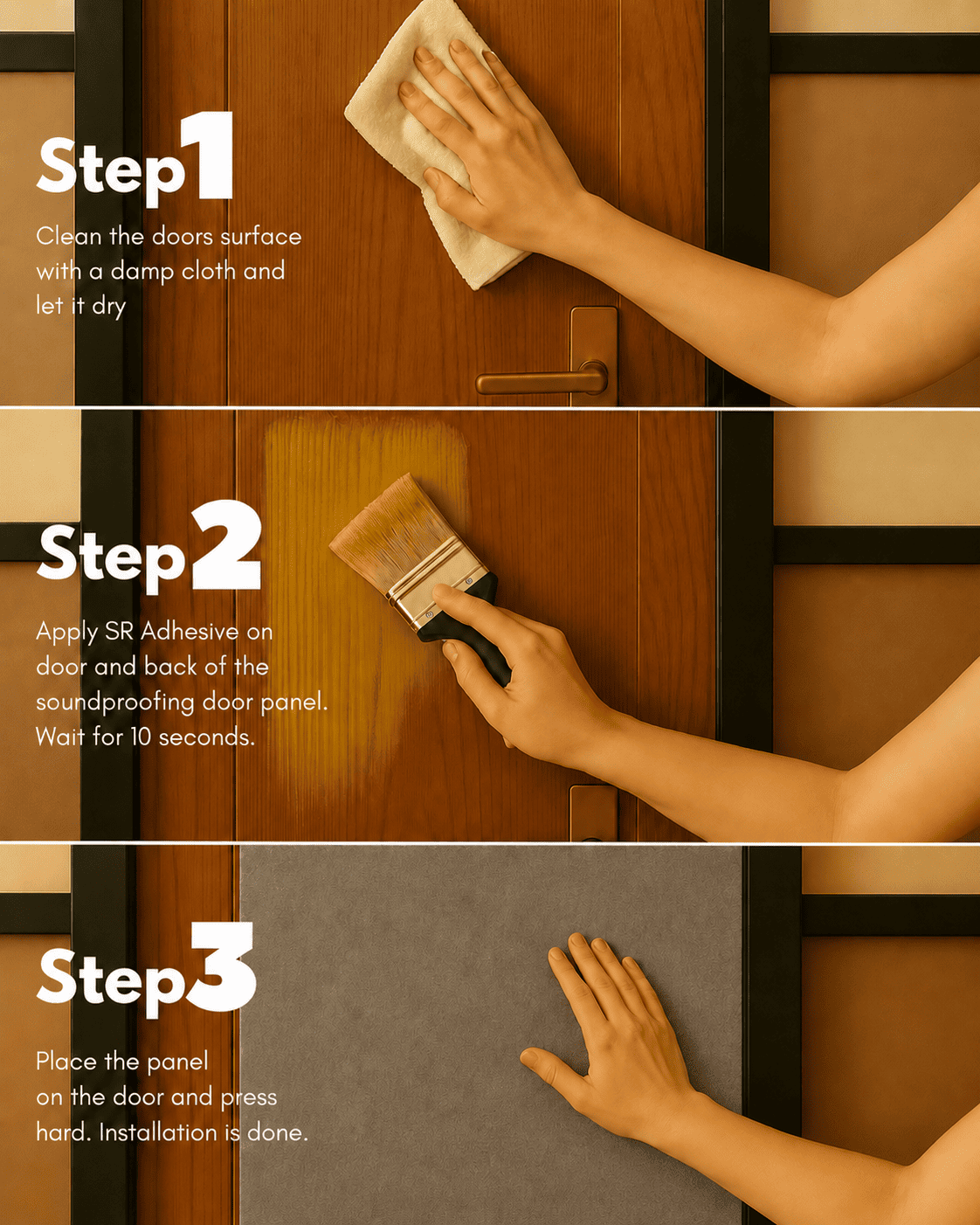 Step1

Clean the doors surface with a damp cloth and let it dry

Step2

Apply SR Adhesive on door and back of the soundproofing door panel. Wait for 10 seconds.

Step3

Place the panel on the door and press hard. Installation is done.