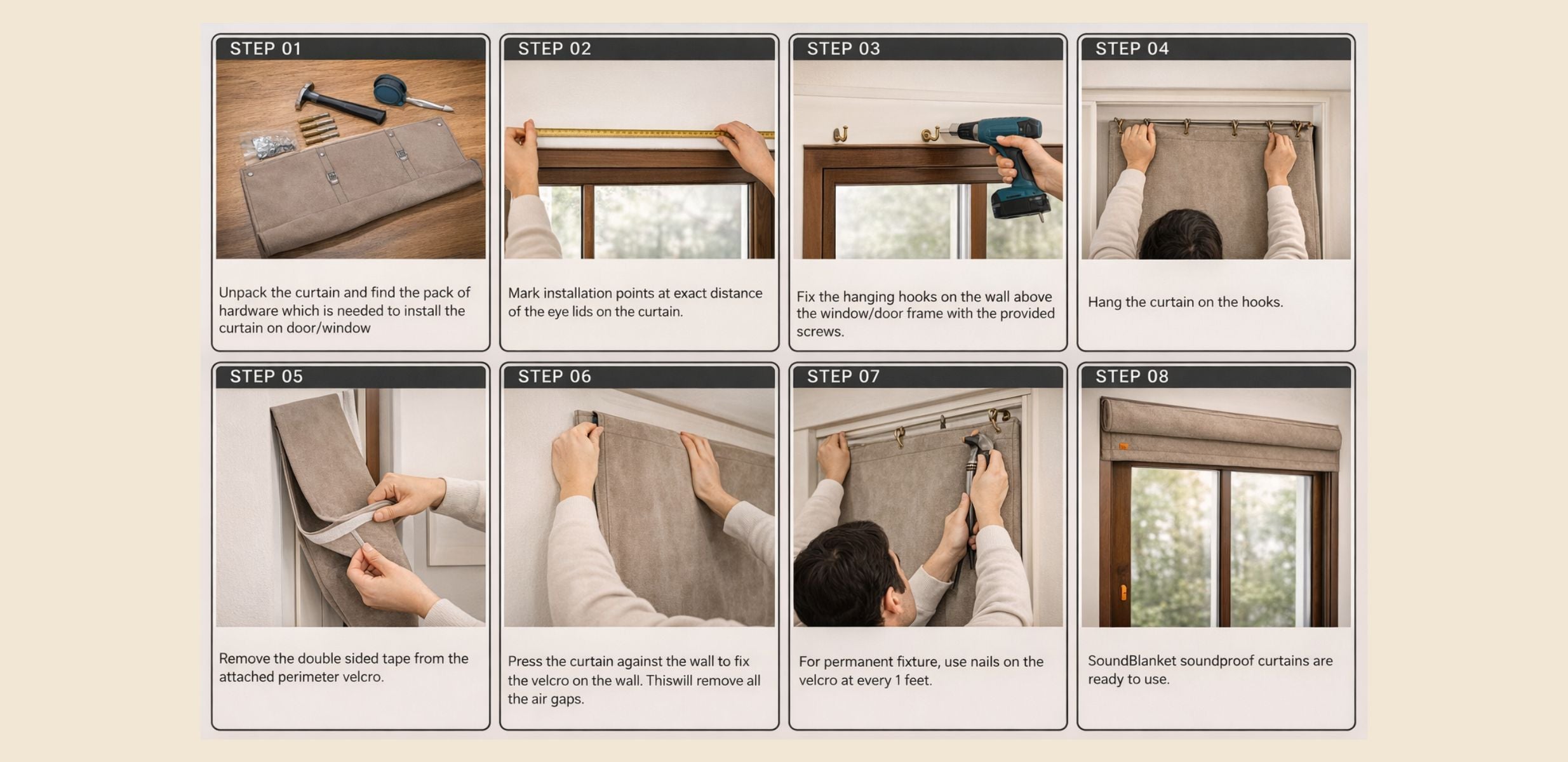 STEP 01

Unpack the curtain and find the pack of hardware which is needed to install the curtain on door/window

STEP 02

Mark installation points at exact distance of the eye lids on the curtain.

STEP 03

Fix the hanging hooks on the wall above the window/door frame with the provided screws.

STEP 04

Hang the curtain on the hooks.

STEP 05

Remove the double sided tape from the attached perimeter velcro.

STEP 06

Press the curtain against the wall to fix the velcro on the wall. Thiswill remove all the air gaps.

STEP 07

For permanent fixture, use nails on the velcro at every 1 feet.

STEP 08

SoundBlanket soundproof curtains are ready to use.