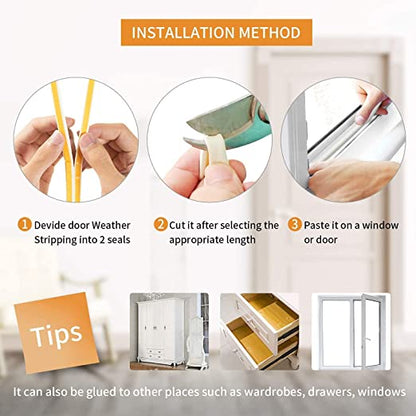 INSTALLATION METHOD

1 Devide door Weather Stripping into 2 seals

2 Cut it after selecting the appropriate length

3 Paste it on a window or door

Tips

It can also be glued to other places such as wardrobes, drawers, windows